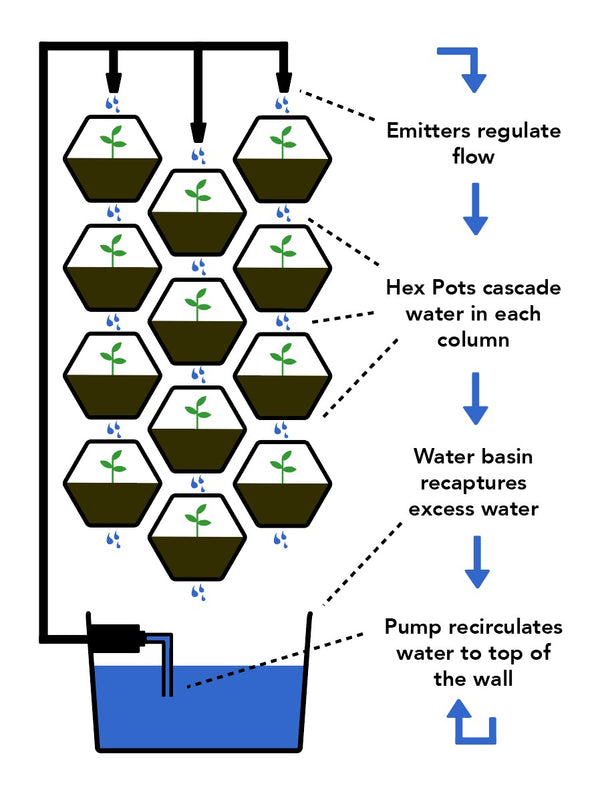 Emitters regulate flow

Hex Pots cascade water in each column

Water basin recaptures excess water

Pump recirculates water to top of the wall